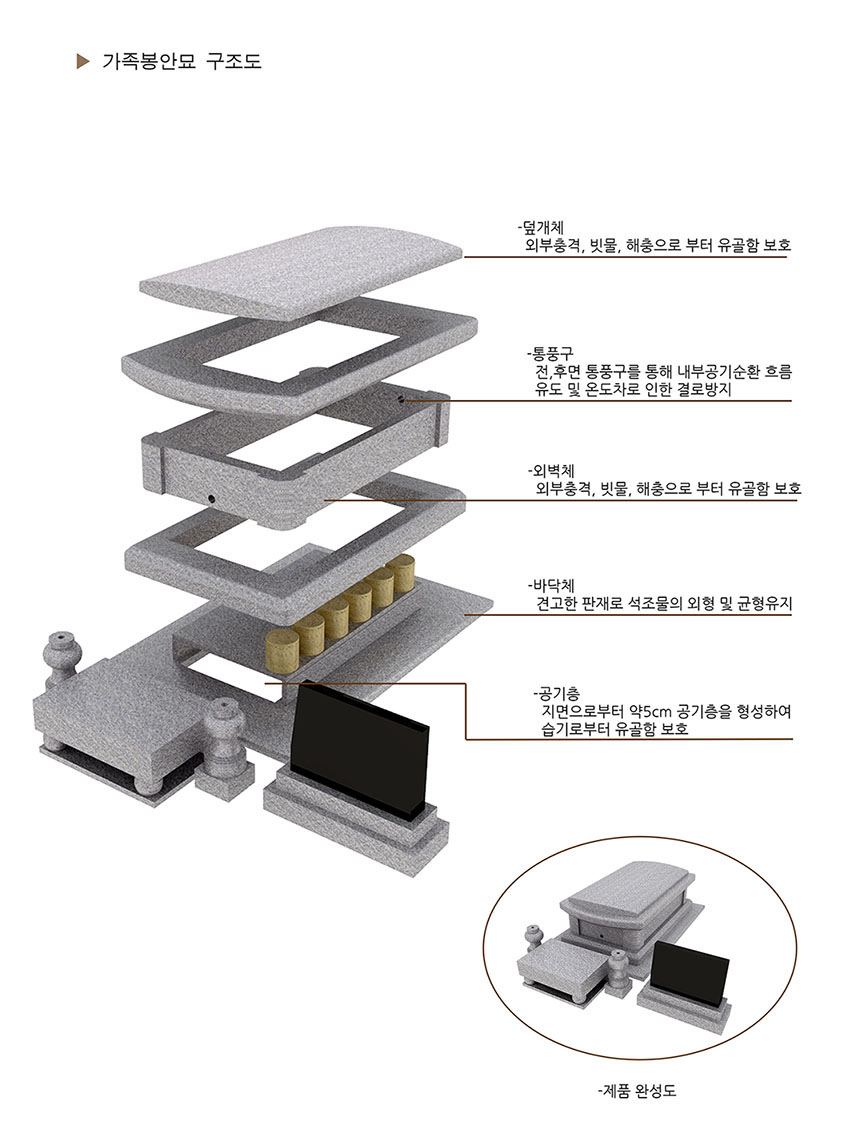 ▶ 가족봉안묘 구조도

-덮개체
외부충격, 빗물, 해충으로 부터 유골함 보호

-통풍구
전,후면 통풍구를 통해 내부공기순환 흐름 유도 및 온도차로 인한 결로방지

-외벽체
외부충격, 빗물, 해충으로 부터 유골함 보호

-바닥체
견고한 판재로 석조물의 외형 및 균형유지

-공기층
지면으로부터 약5cm 공기층을 형성하여 습기로부터 유골함 보호

-제품 완성도